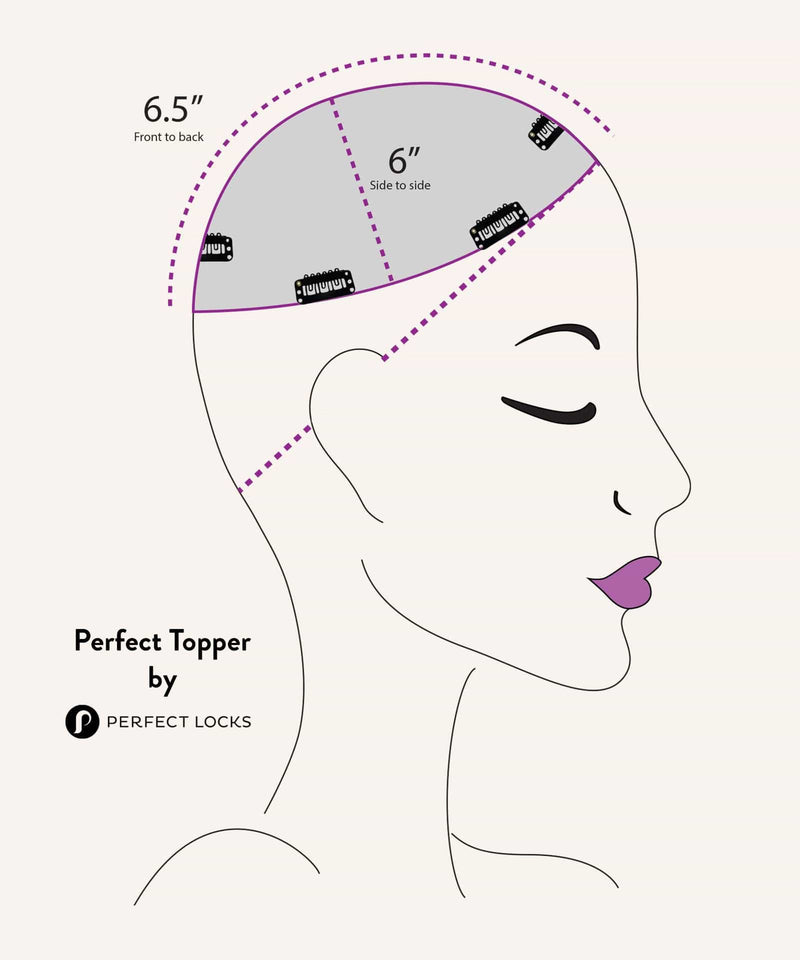 6.5″
Front to back

6″
Side to side

Perfect Topper
by

PERFECT LOCKS