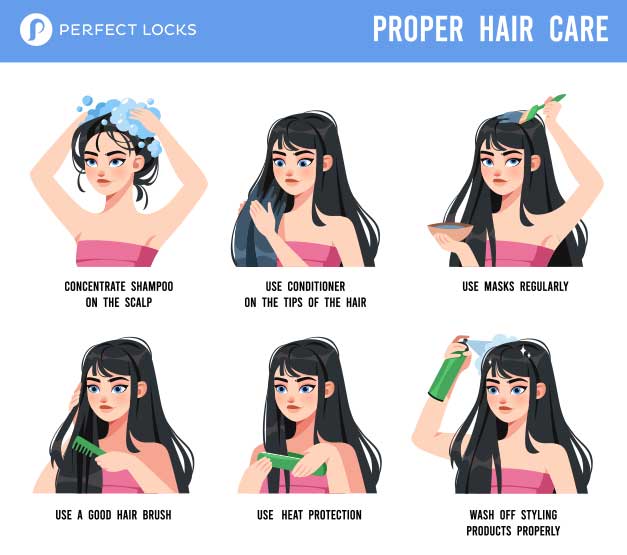 PERFECT LOCKS

PROPER HAIR CARE

CONCENTRATE SHAMPOO ON THE SCALP

USE CONDITIONER ON THE TIPS OF THE HAIR

USE MASKS REGULARLY

USE A GOOD HAIR BRUSH

USE HEAT PROTECTION

WASH OFF STYLING PRODUCTS PROPERLY