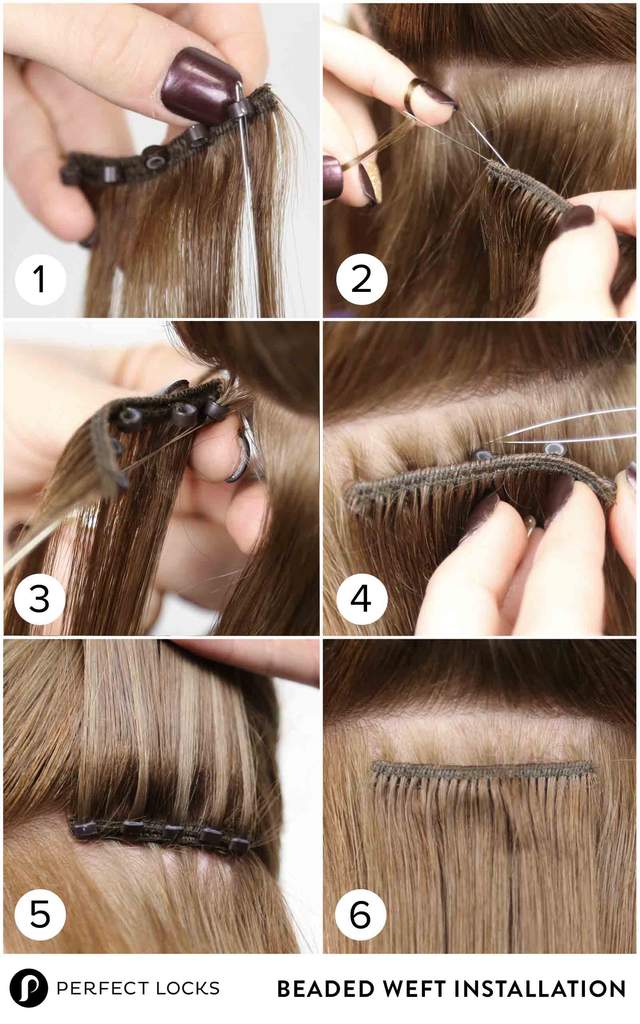 1

2

3

4

5

6

PERFECT LOCKS

BEADED WEFT INSTALLATION