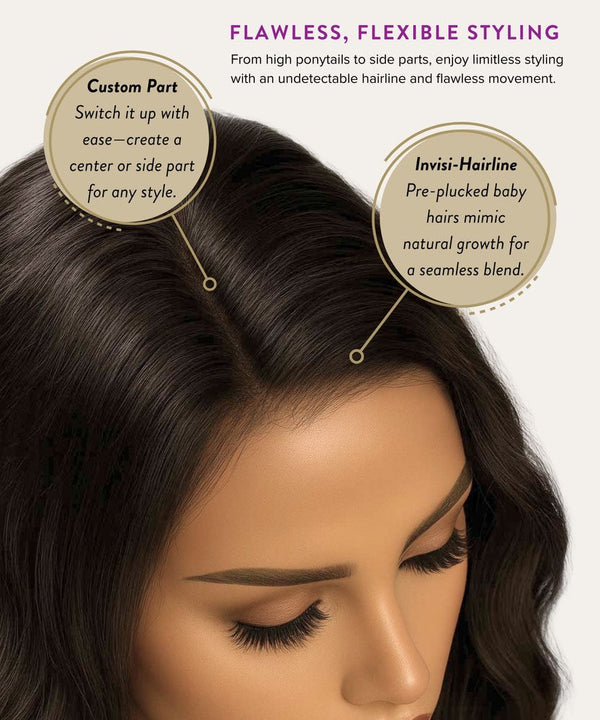 FLAWLESS, FLEXIBLE STYLING

From high ponytails to side parts, enjoy limitless styling with an undetectable hairline and flawless movement.

Custom Part
Switch it up with ease—create a center or side part for any style.

Invisi-Hairline
Pre-plucked baby hairs mimic natural growth for a seamless blend.