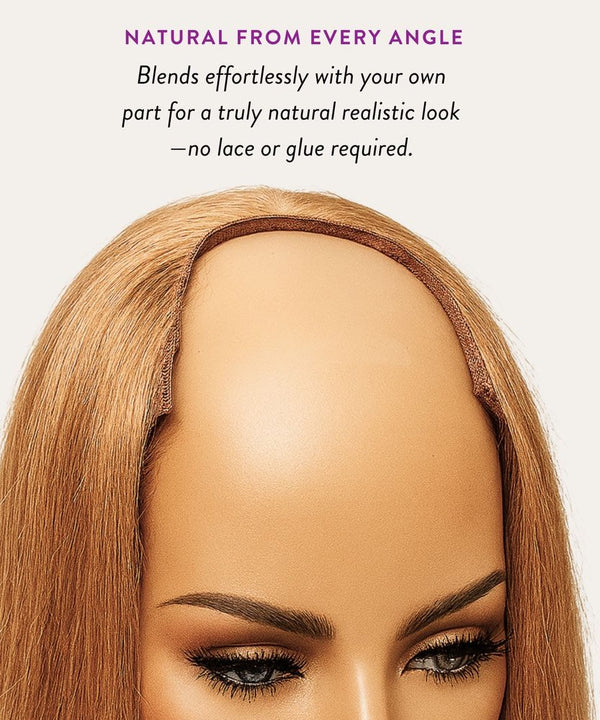 NATURAL FROM EVERY ANGLE

Blends effortlessly with your own part for a truly natural realistic look —no lace or glue required.