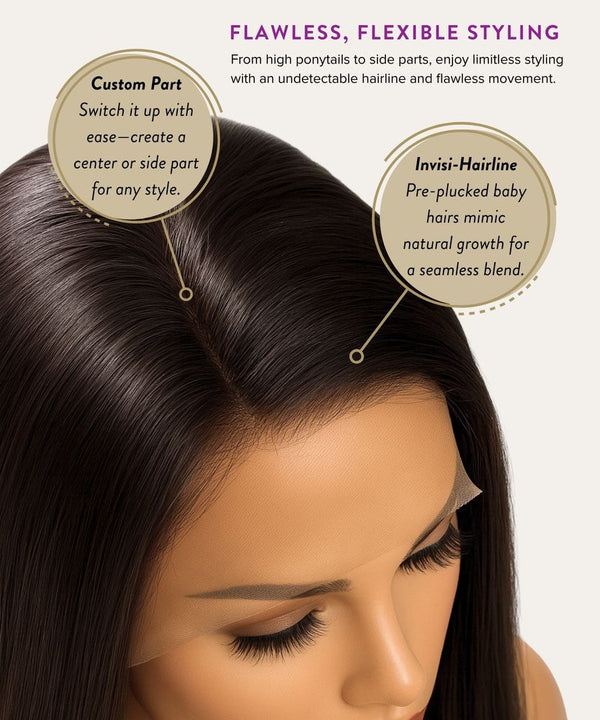 FLAWLESS, FLEXIBLE STYLING

From high ponytails to side parts, enjoy limitless styling with an undetectable hairline and flawless movement.

Custom Part
Switch it up with ease—create a center or side part for any style.

Invisi-Hairline
Pre-plucked baby hairs mimic natural growth for a seamless blend.