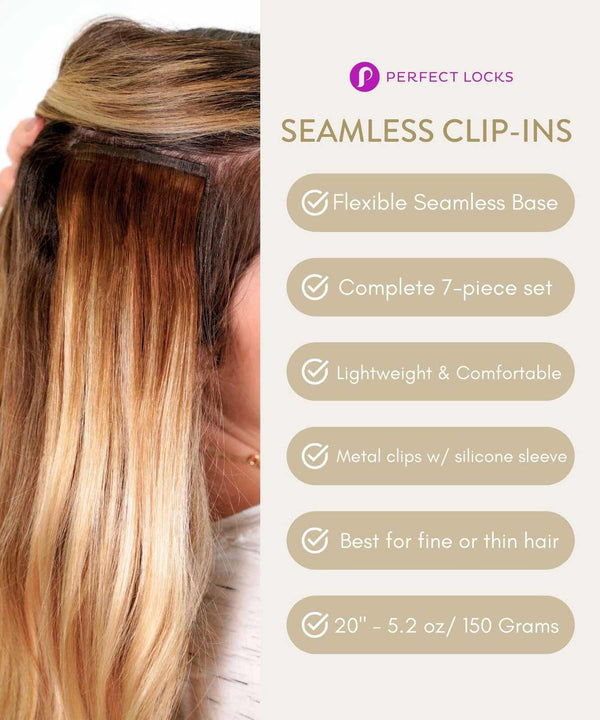 PERFECT LOCKS

SEAMLESS CLIP-INS

Flexible Seamless Base

Complete 7-piece set

Lightweight & Comfortable

Metal clips w/ silicone sleeve

Best for fine or thin hair

20" - 5.2 oz/ 150 Grams