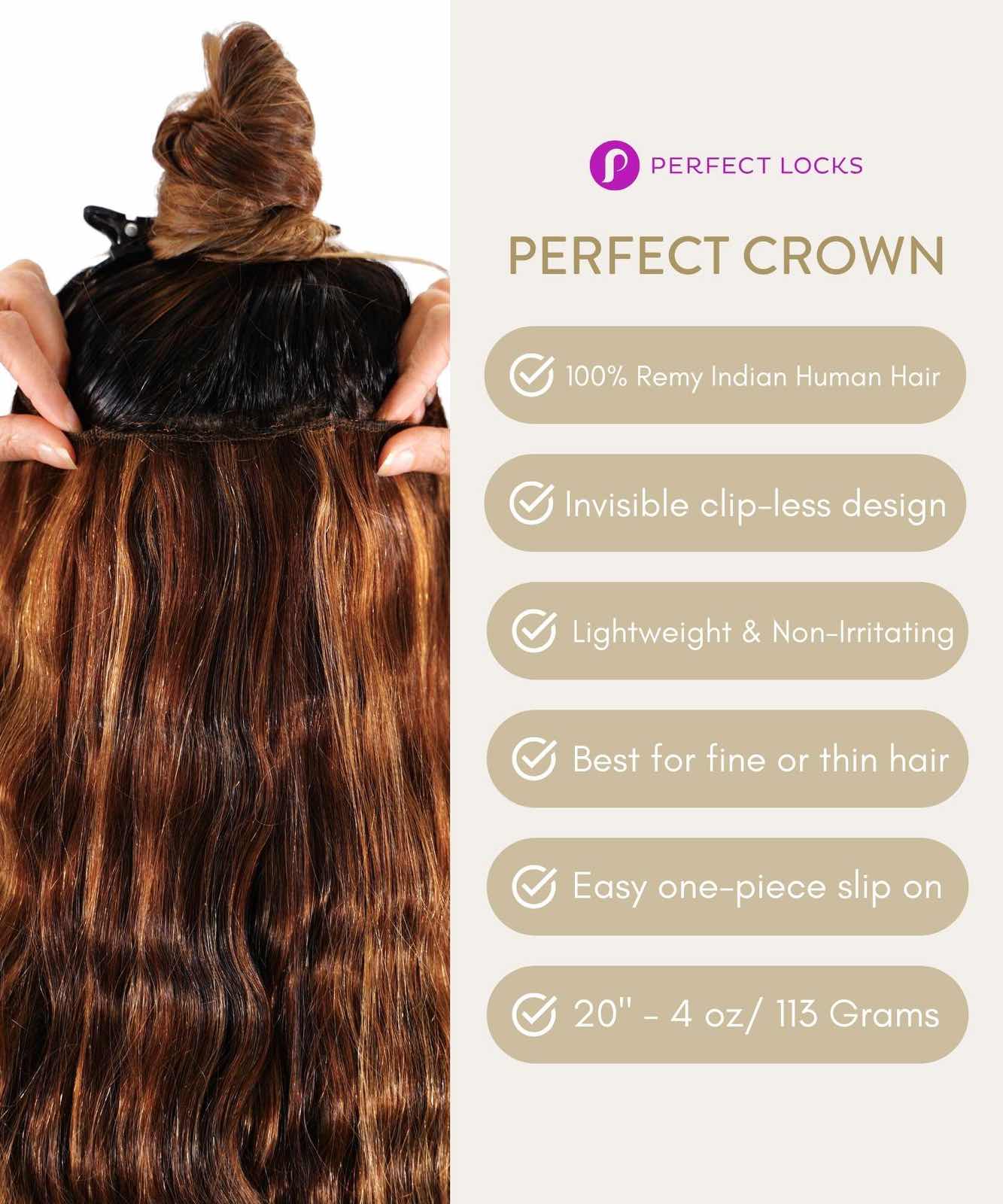 PERFECT LOCKS

PERFECT CROWN

100% Remy Indian Human Hair

Invisible clip-less design

Lightweight & Non-Irritating

Best for fine or thin hair

Easy one-piece slip on

20" - 4 oz/ 113 Grams