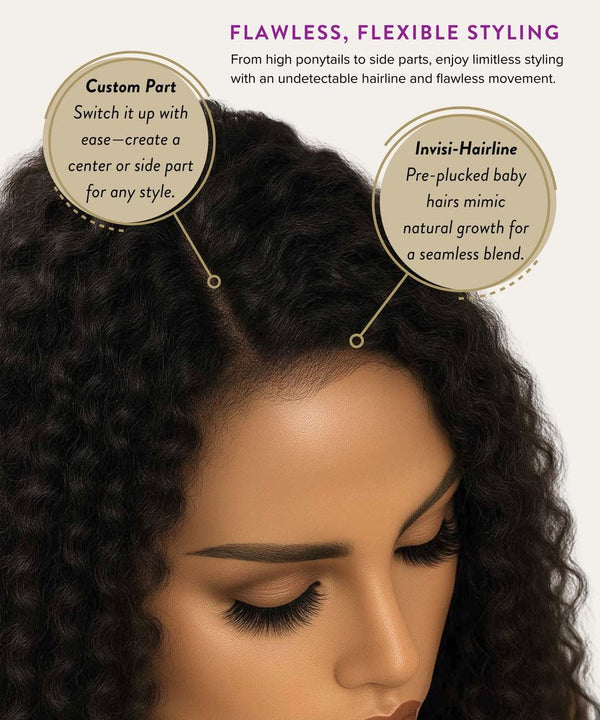 FLAWLESS, FLEXIBLE STYLING

From high ponytails to side parts, enjoy limitless styling with an undetectable hairline and flawless movement.

Custom Part
Switch it up with ease—create a center or side part for any style.

Invisi-Hairline
Pre-plucked baby hairs mimic natural growth for a seamless blend.