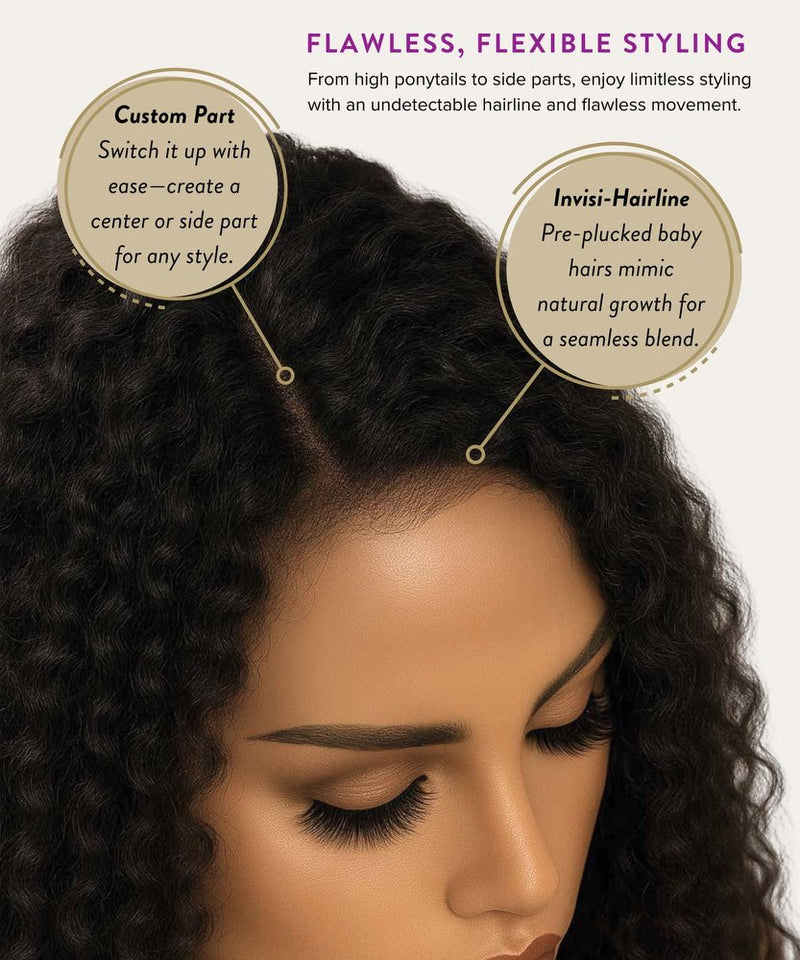 FLAWLESS, FLEXIBLE STYLING

From high ponytails to side parts, enjoy limitless styling with an undetectable hairline and flawless movement.

Custom Part
Switch it up with ease—create a center or side part for any style.

Invisi-Hairline
Pre-plucked baby hairs mimic natural growth for a seamless blend.