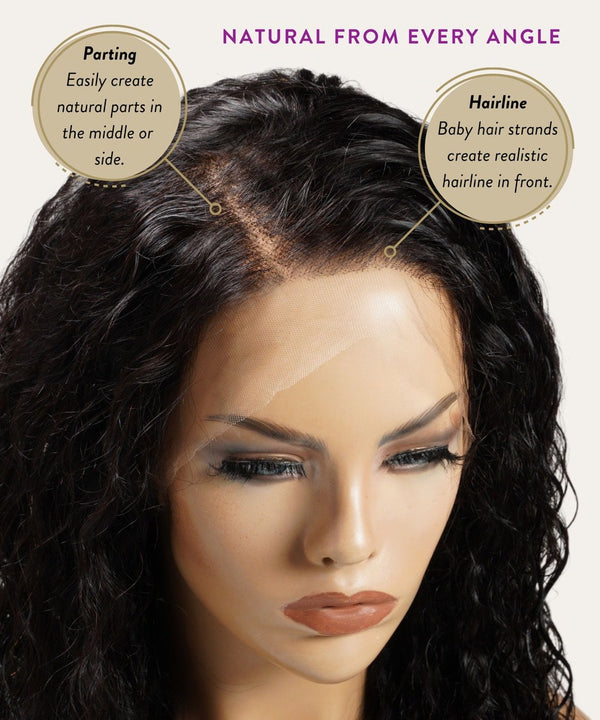 NATURAL FROM EVERY ANGLE

Parting
Easily create natural parts in the middle or side.

Hairline
Baby hair strands create realistic hairline in front.