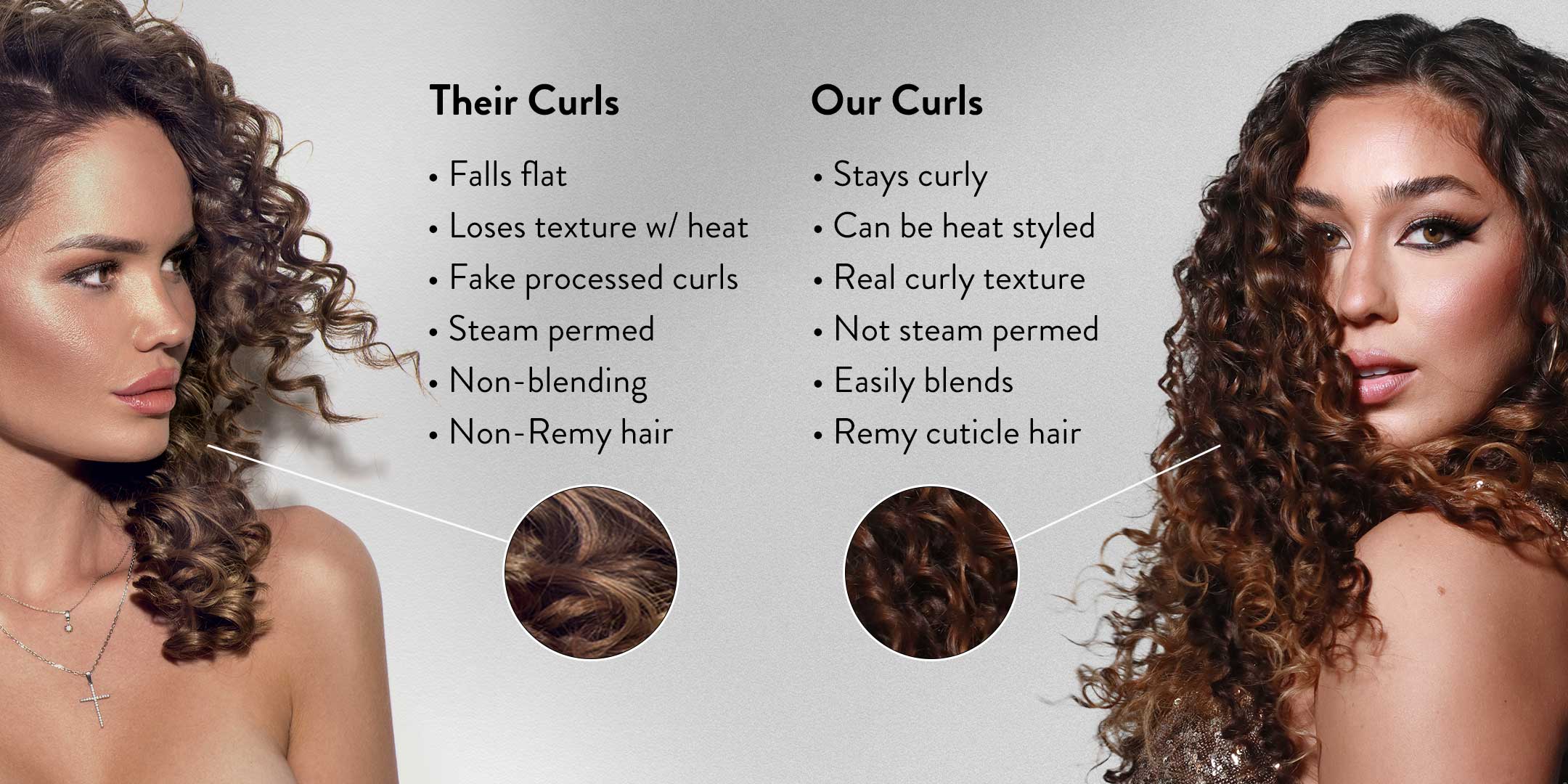 Their Curls

• Falls flat
• Loses texture w/ heat
• Fake processed curls
• Steam permed
• Non-blending
• Non-Remy hair

Our Curls

• Stays curly
• Can be heat styled
• Real curly texture
• Not steam permed
• Easily blends
• Remy cuticle hair